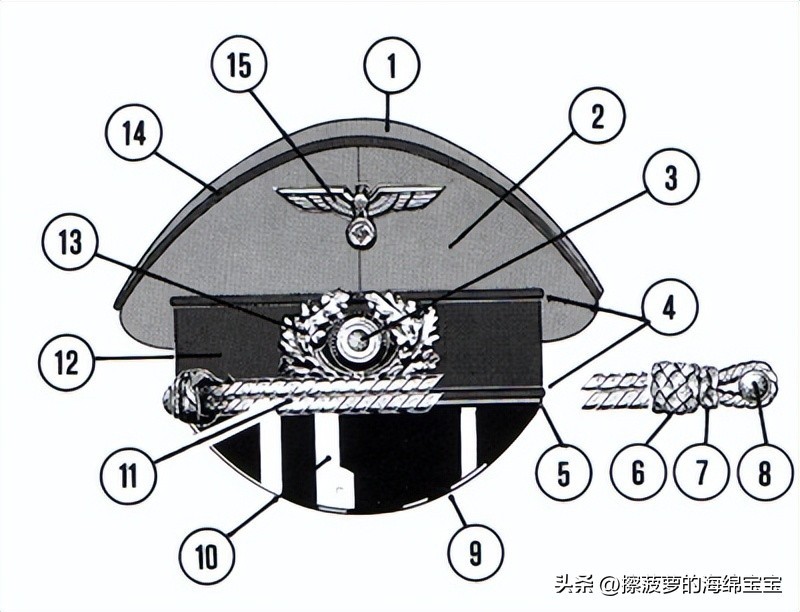 15
1
14
2
3
13
4
12
11
5
6
7
8
10
9
头条 @擦菠萝的海绵宝宝