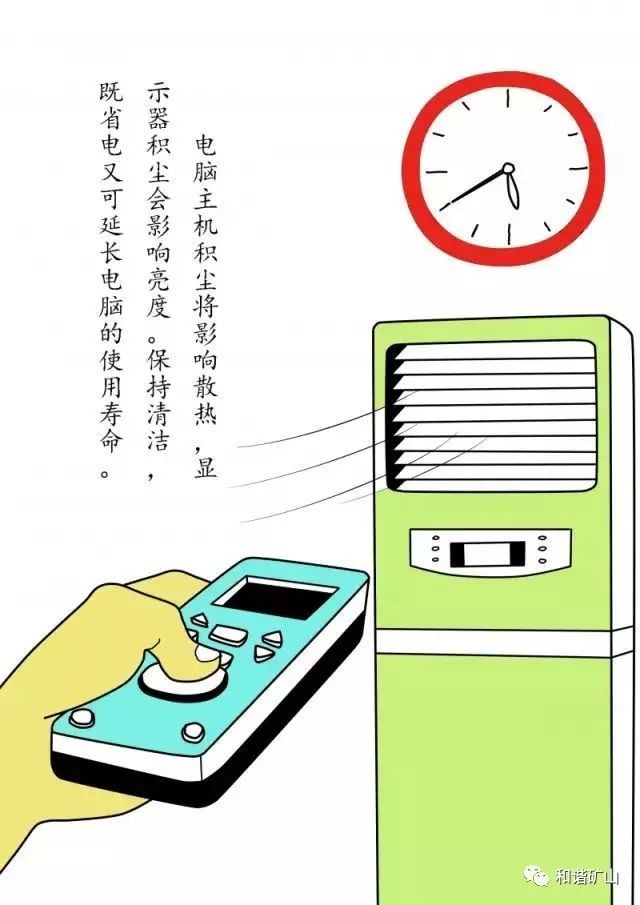 电脑主机积尘将影响散热，显示器积尘会影响亮度。保持清洁，既省电又可延长电脑的使用寿命。

和谐矿山