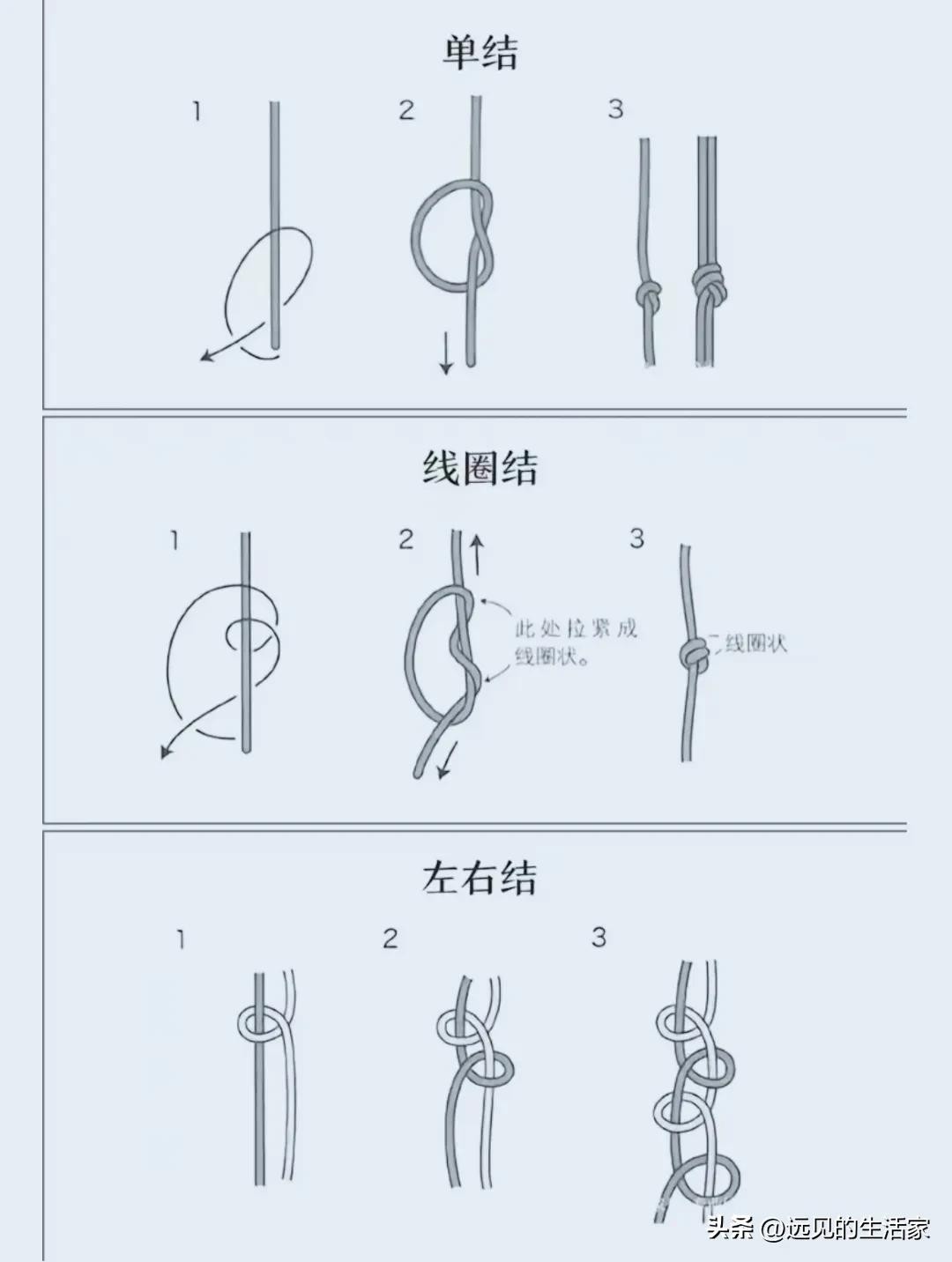 单结

1

2

3

线圈结

1

2

此处拉紧成线圈状。

3

线圈状

左右结

1

2

3

头条 @远见的生活家